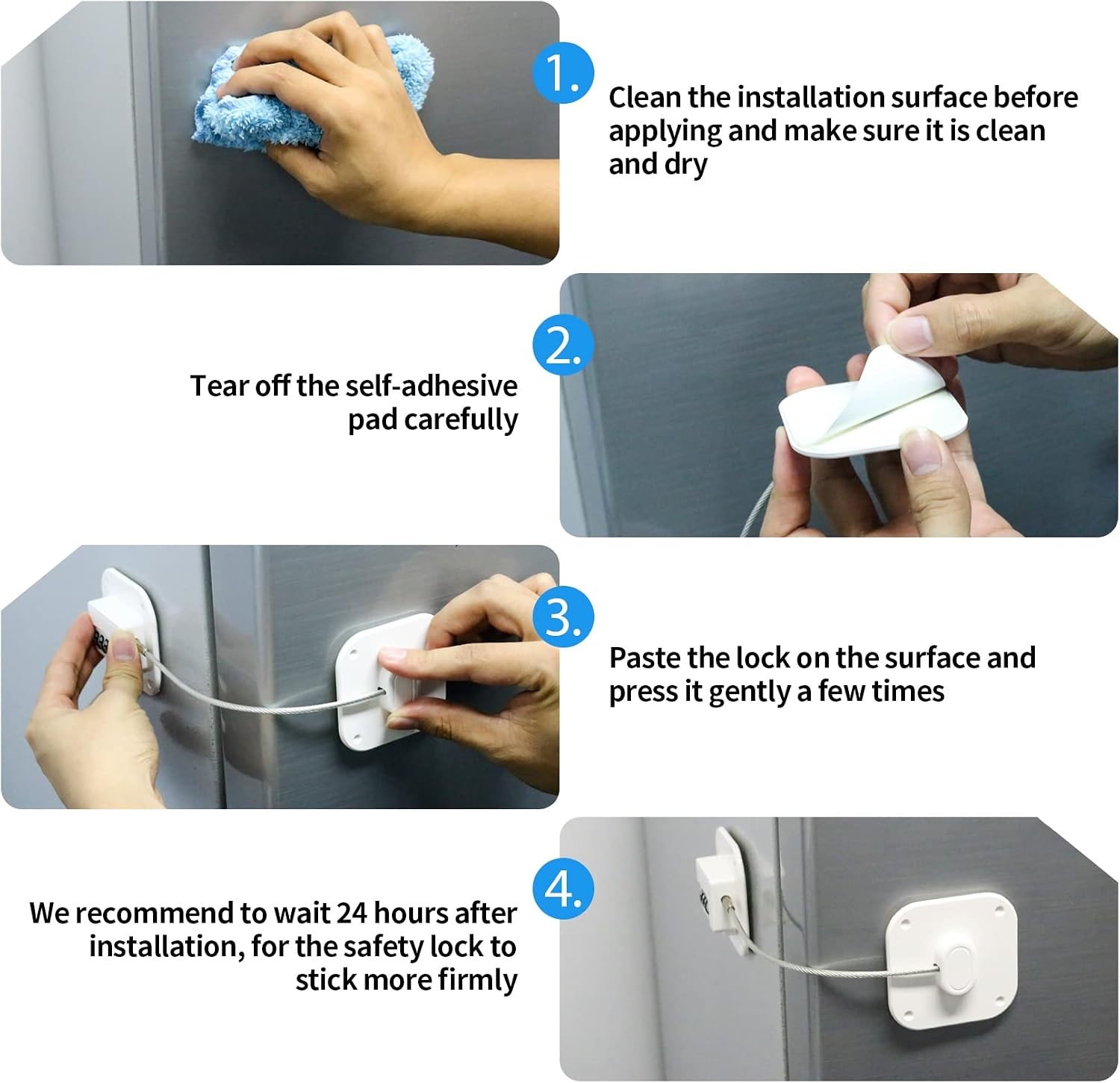 1.

Clean the installation surface before applying and make sure it is clean and dry

2.

Tear off the self-adhesive pad carefully

3.

Paste the lock on the surface and press it gently a few times

4.

We recommend to wait 24 hours after installation, for the safety lock to stick more firmly